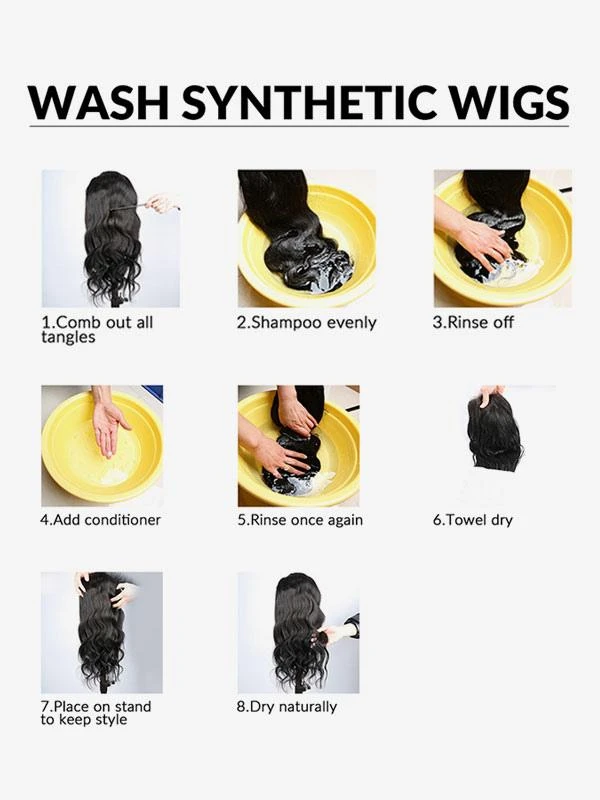 WASH SYNTHETIC WIGS

1.Comb out all tangles

2.Shampoo evenly

3.Rinse off

4.Add conditioner

5.Rinse once again

6.Towel dry

7.Place on stand to keep style

8.Dry naturally