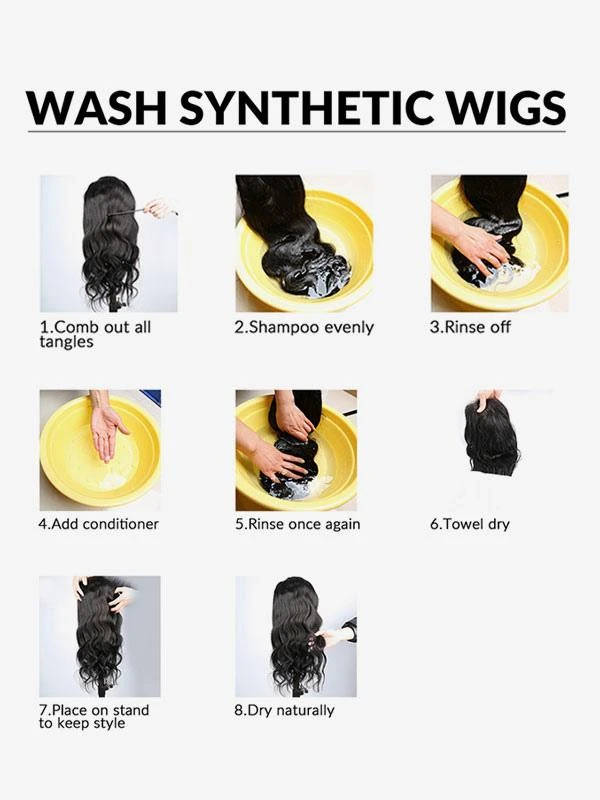 WASH SYNTHETIC WIGS

1.Comb out all tangles

2.Shampoo evenly

3.Rinse off

4.Add conditioner

5.Rinse once again

6.Towel dry

7.Place on stand to keep style

8.Dry naturally